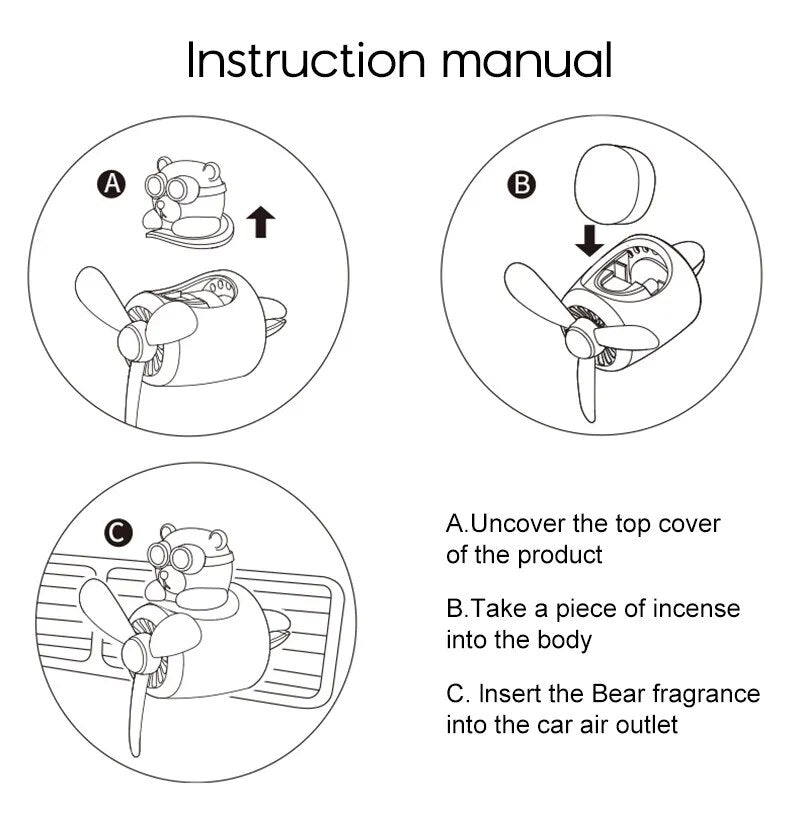 Instruction manual

A

B

C

A.Uncover the top cover of the product

B.Take a piece of incense into the body

C. Insert the Bear fragrance into the car air outlet