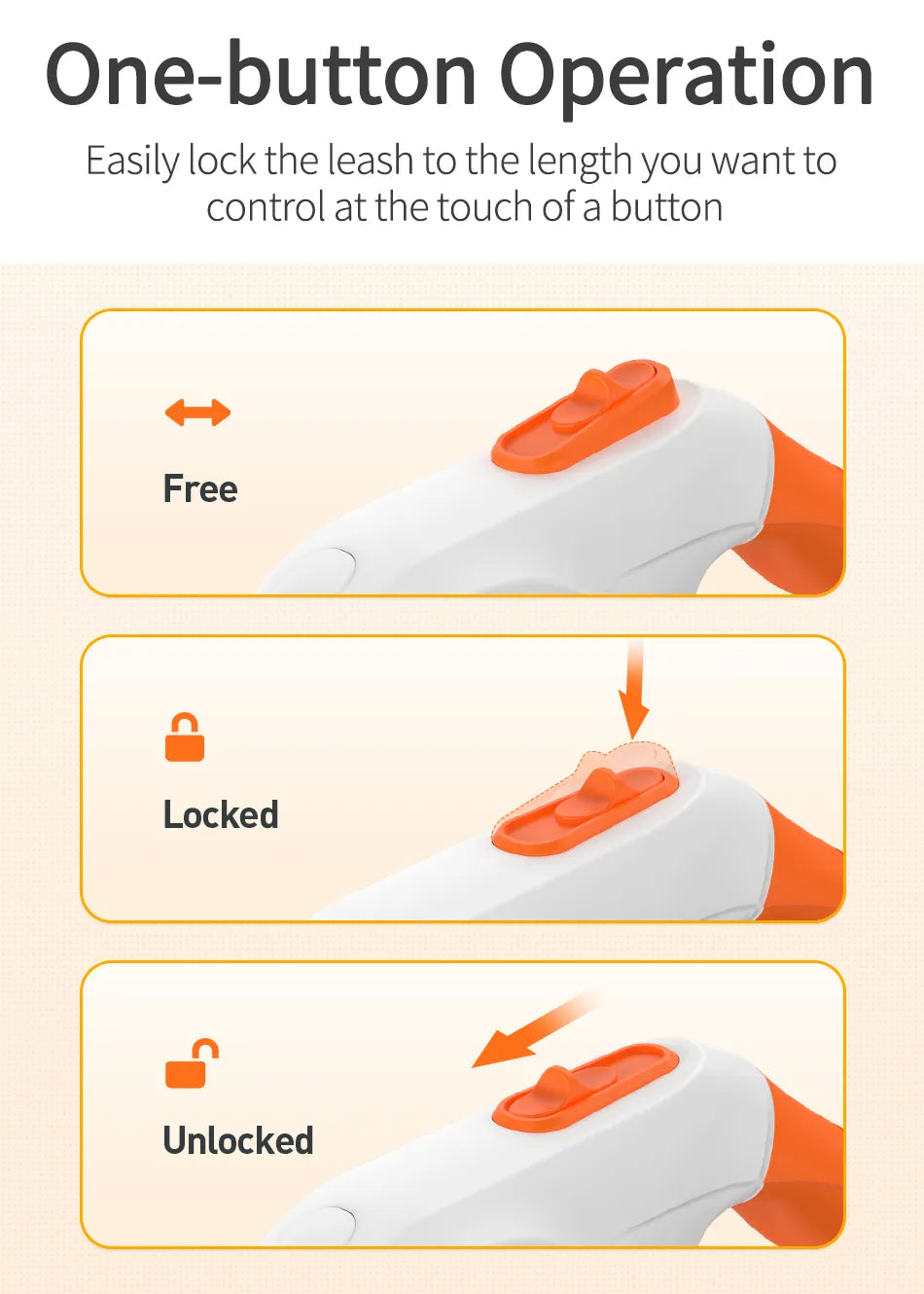 One-button Operation

Easily lock the leash to the length you want to control at the touch of a button

Free

Locked

Unlocked